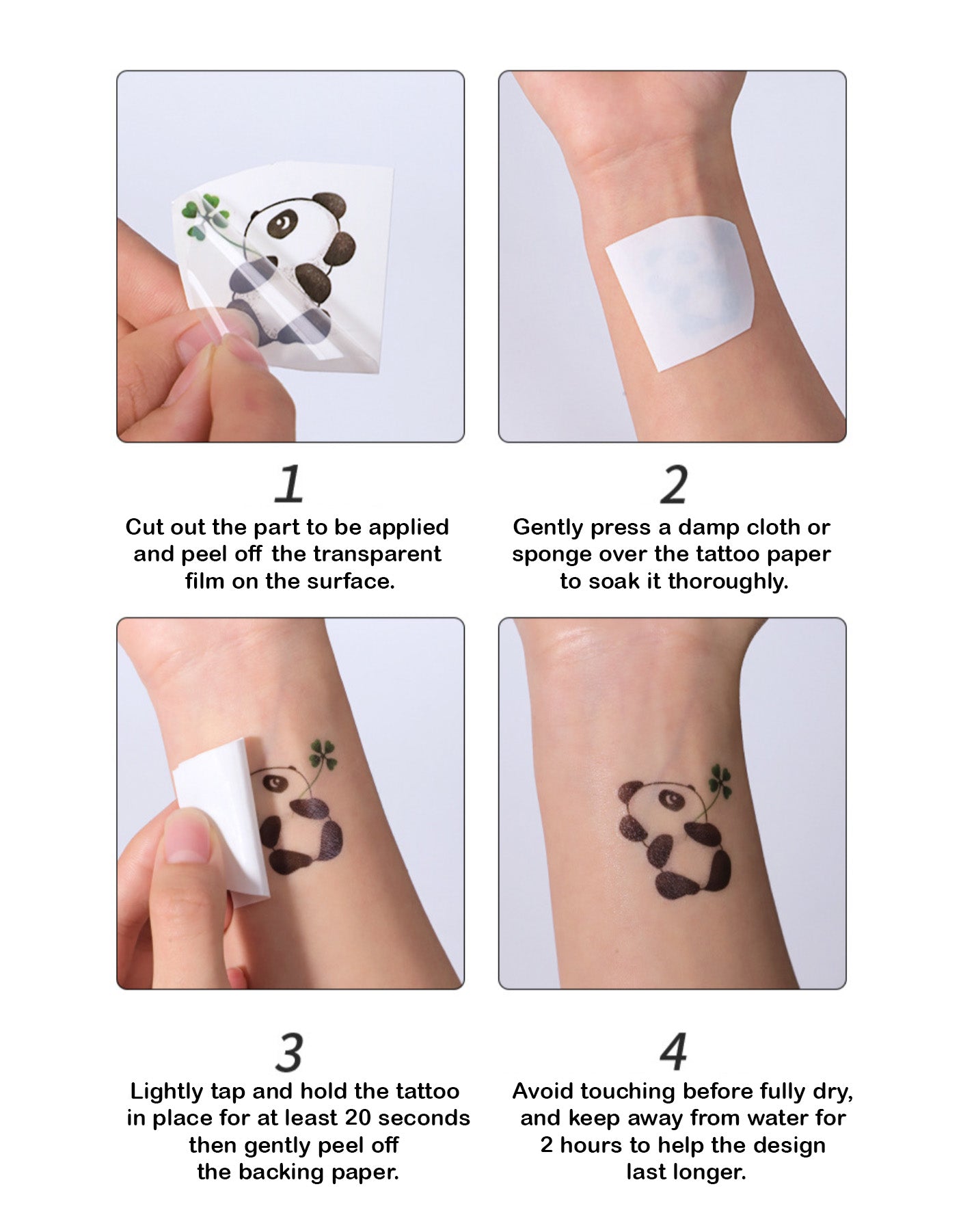 1

Cut out the part to be applied and peel off the transparent film on the surface.

2

Gently press a damp cloth or sponge over the tattoo paper to soak it thoroughly.

3

Lightly tap and hold the tattoo in place for at least 20 seconds then gently peel off the backing paper.

4

Avoid touching before fully dry, and keep away from water for 2 hours to help the design last longer.